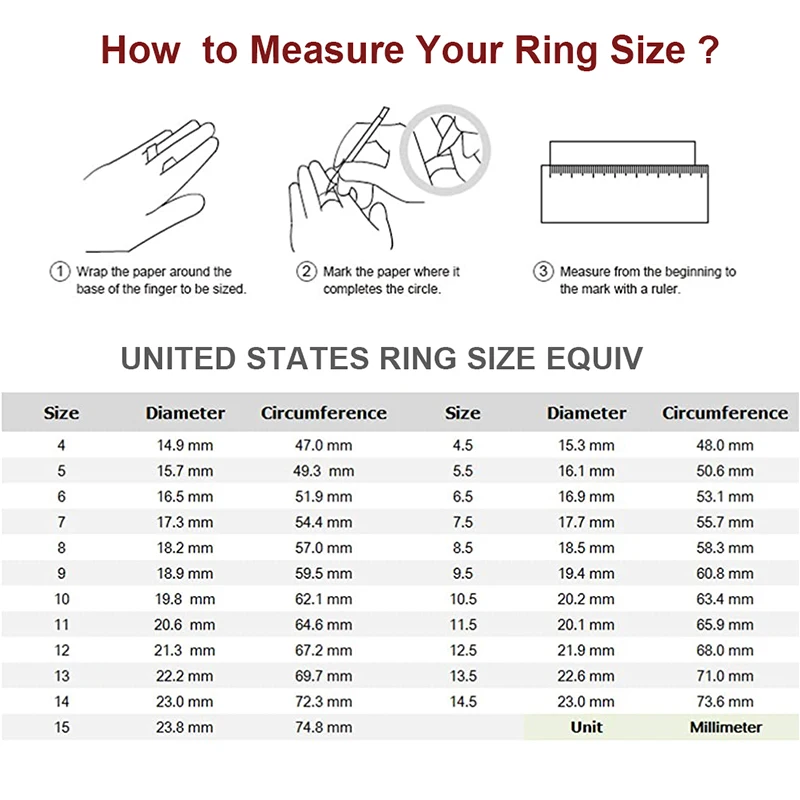 How to Measure Your Ring Size ?

① Wrap the paper around the base of the finger to be sized.

② Mark the paper where it completes the circle.

③ Measure from the beginning to the mark with a ruler.

UNITED STATES RING SIZE EQUIV

| Size | Diameter | Circumference | Size | Diameter | Circumference |
|---|---|---|---|---|---|
| 4 | 14.9 mm | 47.0 mm | 4.5 | 15.3 mm | 48.0 mm |
| 5 | 15.7 mm | 49.3 mm | 5.5 | 16.1 mm | 50.6 mm |
| 6 | 16.5 mm | 51.9 mm | 6.5 | 16.9 mm | 53.1 mm |
| 7 | 17.3 mm | 54.4 mm | 7.5 | 17.7 mm | 55.7 mm |
| 8 | 18.2 mm | 57.0 mm | 8.5 | 18.5 mm | 58.3 mm |
| 9 | 18.9 mm | 59.5 mm | 9.5 | 19.4 mm | 60.8 mm |
| 10 | 19.8 mm | 62.1 mm | 10.5 | 20.2 mm | 63.4 mm |
| 11 | 20.6 mm | 64.6 mm | 11.5 | 20.1 mm | 65.9 mm |
| 12 | 21.3 mm | 67.2 mm | 12.5 | 21.9 mm | 68.0 mm |
| 13 | 22.2 mm | 69.7 mm | 13.5 | 22.6 mm | 71.0 mm |
| 14 | 23.0 mm | 72.3 mm | 14.5 | 23.0 mm | 73.6 mm |
| 15 | 23.8 mm | 74.8 mm | | Unit | Millimeter |