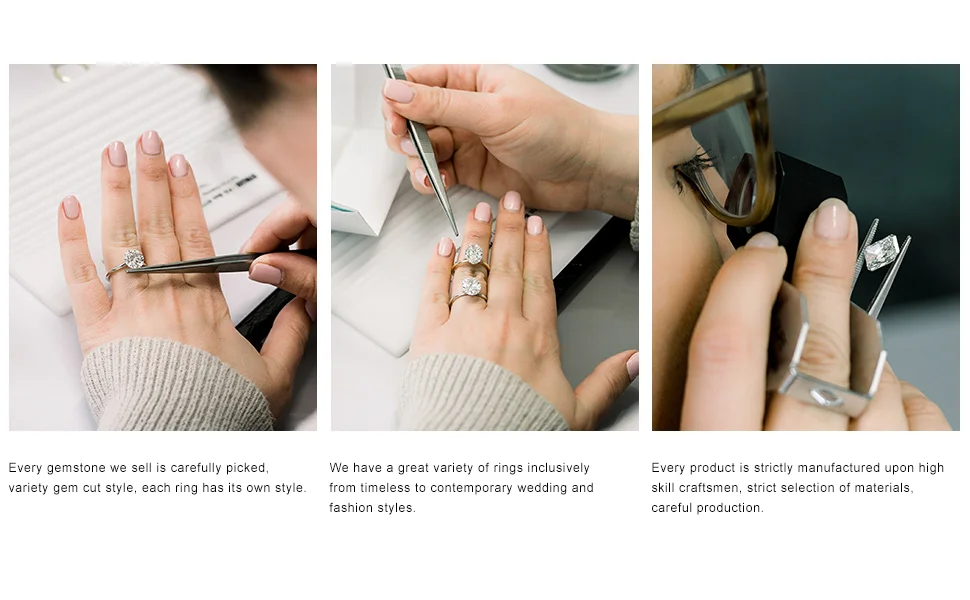 Every gemstone we sell is carefully picked, variety gem cut style, each ring has its own style.

We have a great variety of rings inclusively from timeless to contemporary wedding and fashion styles.

Every product is strictly manufactured upon high skill craftsmen, strict selection of materials, careful production.